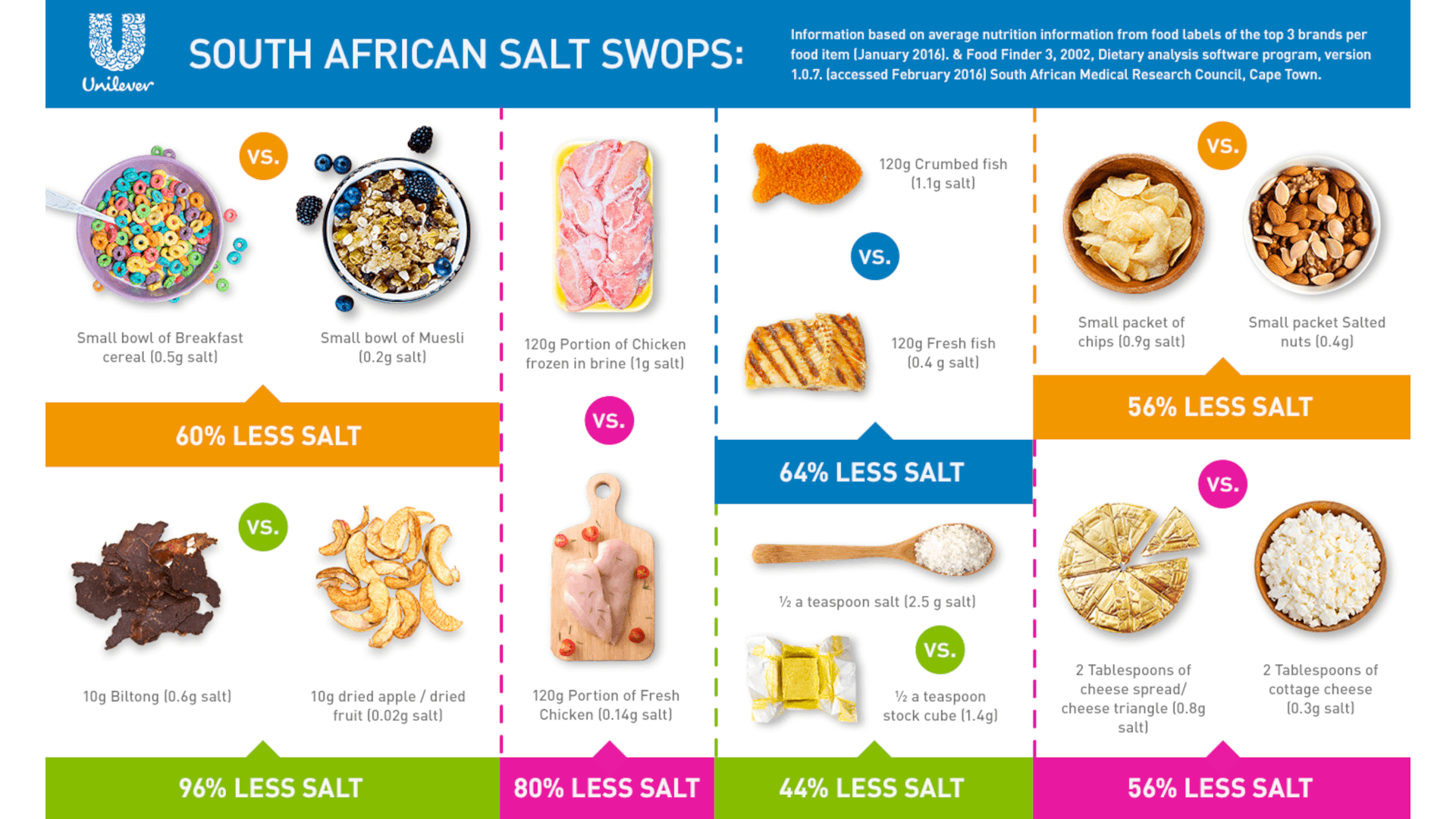 Unilever

SOUTH AFRICAN SALT SWOPS:

Information based on average nutrition information from food labels of the top 3 brands per food item (January 2016). & Food Finder 3, 2002, Dietary analysis software program, version 1.0.7. (accessed February 2016) South African Medical Research Council, Cape Town.

VS.

Small bowl of Breakfast cereal (0.5g salt)

Small bowl of Muesli (0.2g salt)

60% LESS SALT

VS.

10g Biltong (0.6g salt)

10g dried apple / dried fruit (0.02g salt)

96% LESS SALT

120g Portion of Chicken frozen in brine (1g salt)

VS.

120g Portion of Fresh Chicken (0.14g salt)

80% LESS SALT

120g Crumbed fish (1.1g salt)

VS.

120g Fresh fish (0.4 g salt)

64% LESS SALT

½ a teaspoon salt (2.5 g salt)

VS.

½ a teaspoon stock cube (1.4g)

44% LESS SALT

VS.

Small packet of chips (0.9g salt)

Small packet Salted nuts (0.4g)

56% LESS SALT

VS.

2 Tablespoons of cheese spread/ cheese triangle (0.8g salt)

2 Tablespoons of cottage cheese (0.3g salt)

56% LESS SALT